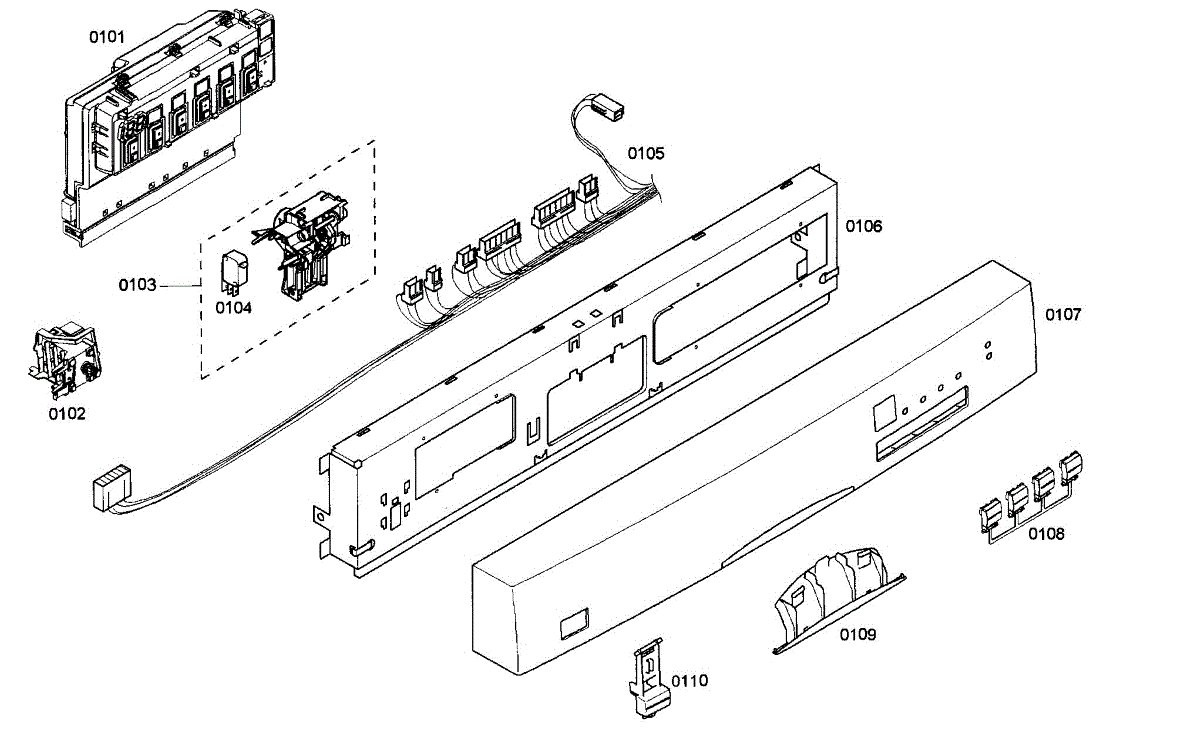 0101
0105
0106
0103
0104
0107
0102
0108
0109
0110