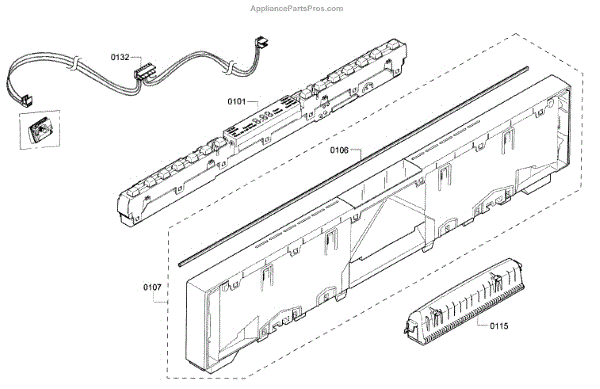 AppliancePartsPros.com

0132

0101

0106

0107

0115