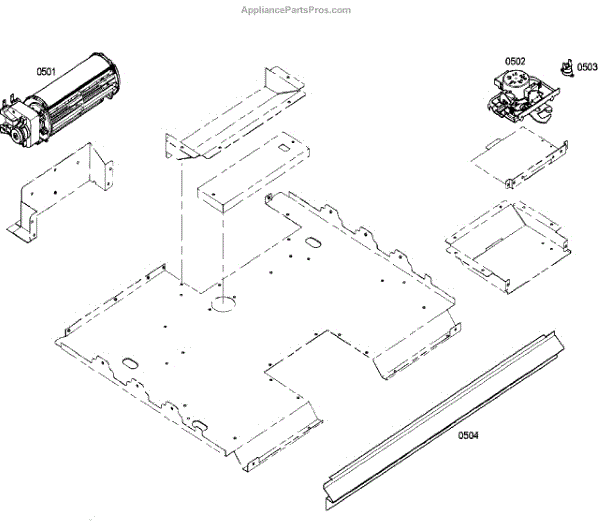 AppliancePartsPros.com

0501

0502

0503

0504