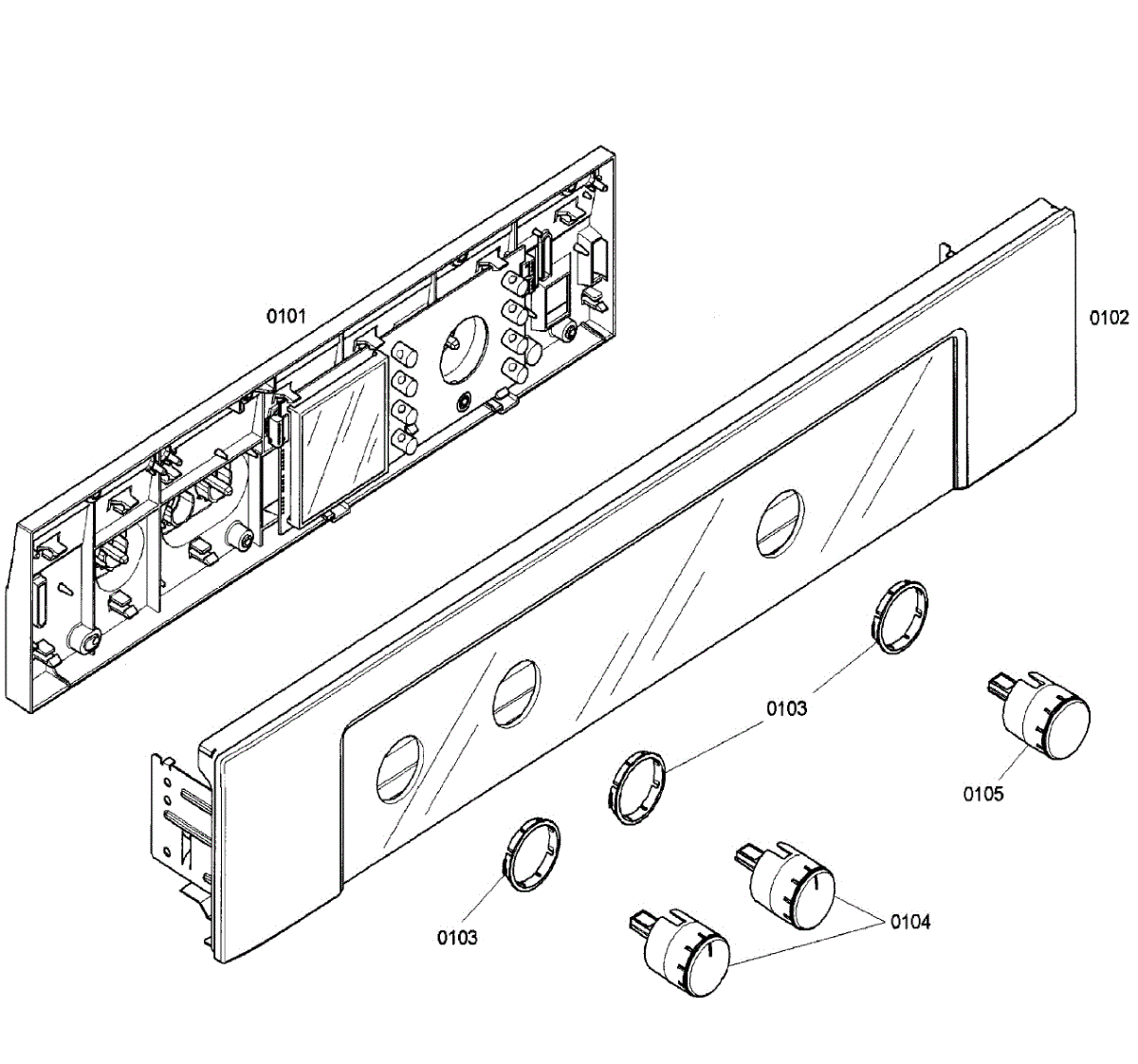 0101

0102

0103

0105

0103

0104