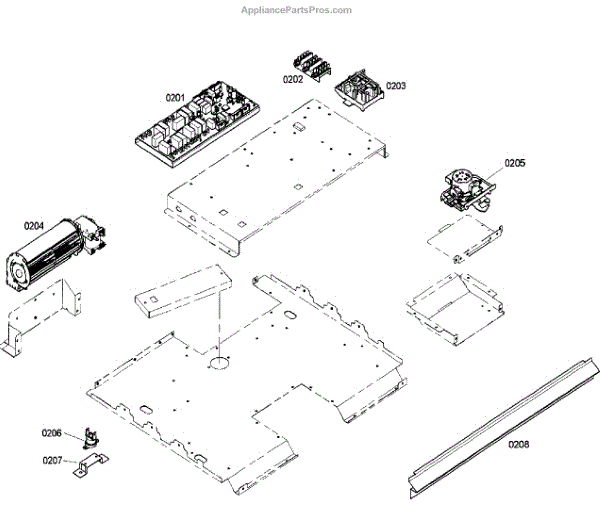 AppliancePartsPros.com

0201

0202

0203

0205

0204

0206

0207

0208