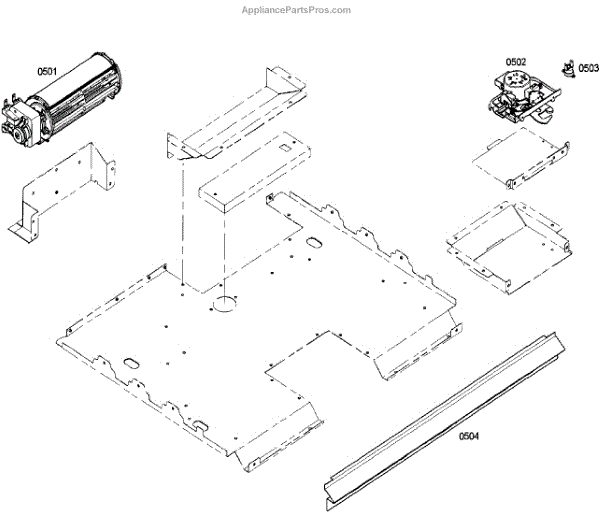 AppliancePartsPros.com

0501

0502

0503

0504