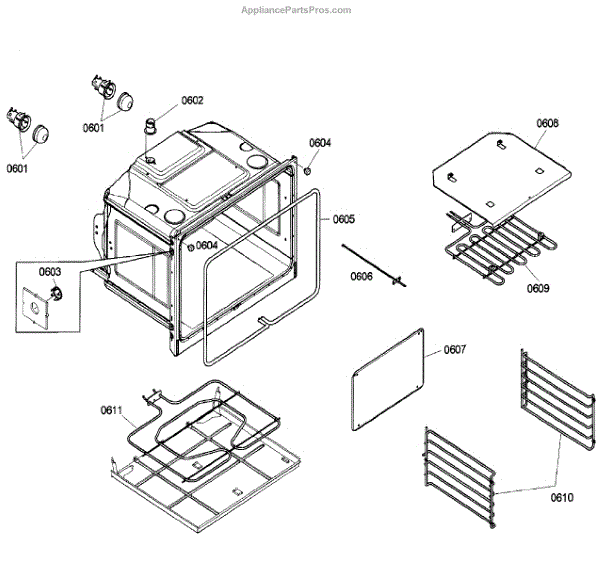 AppliancePartsPros.com

0601
0601
0602
0604
0608
0605
0604
0603
0606
0609
0607
0611
0610