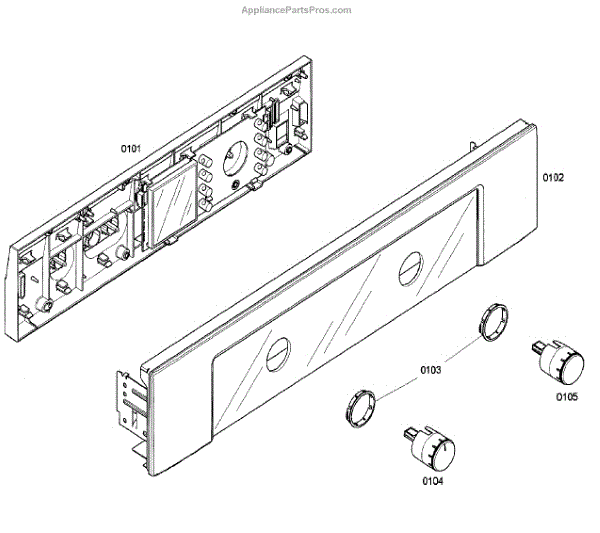 AppliancePartsPros.com

0101

0102

0103

0105

0104