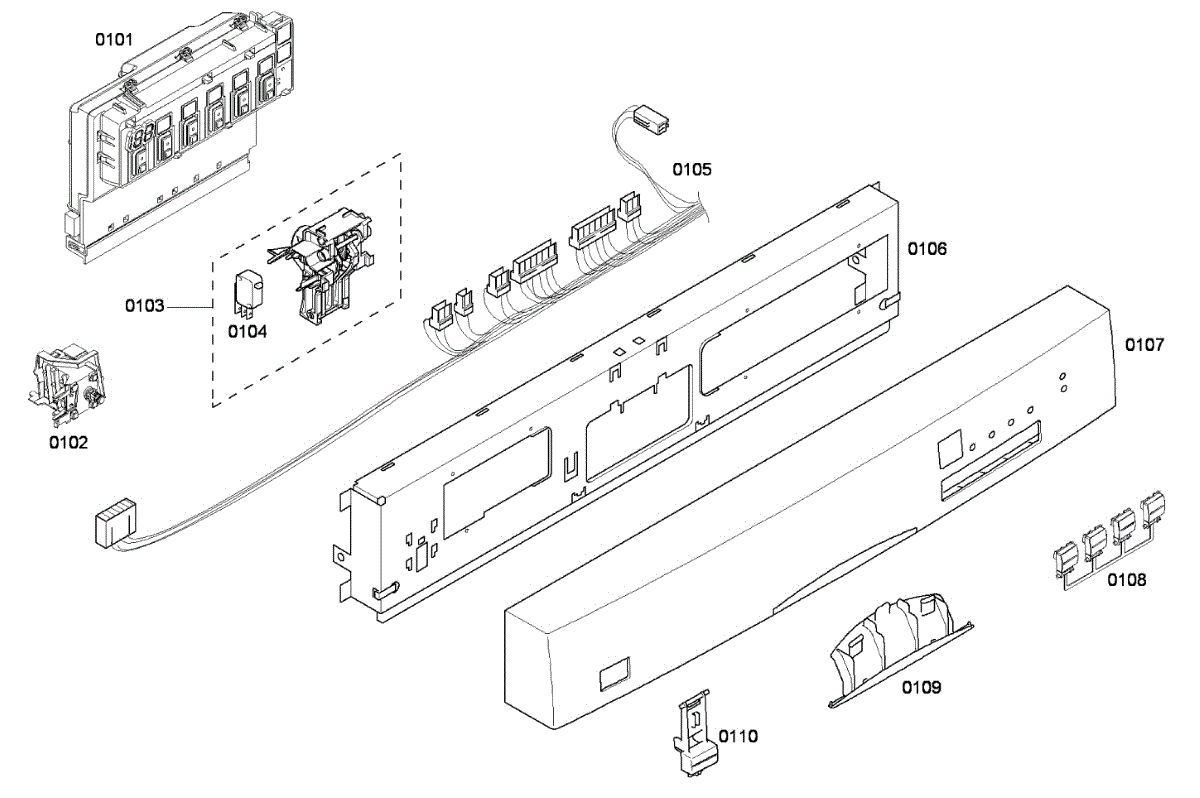 0101
0105
0106
0103
0104
0107
0102
0108
0109
0110