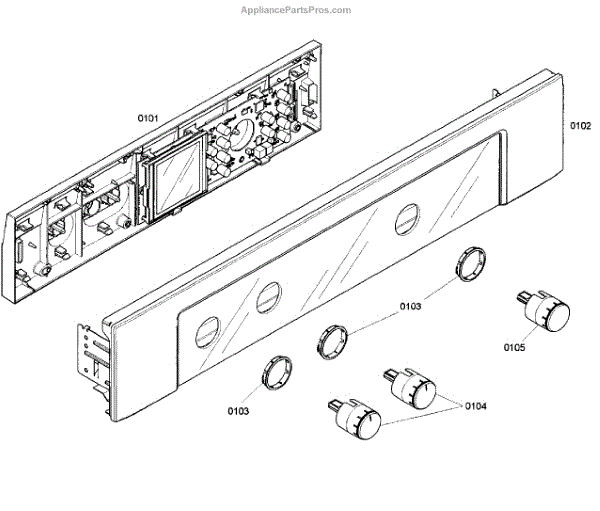 AppliancePartsPros.com

0101

0102

0103

0105

0103

0104