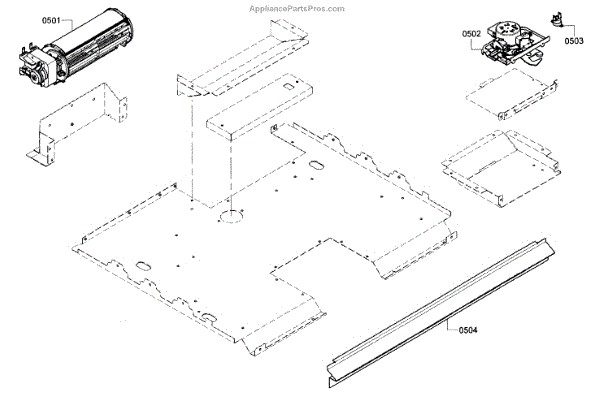 AppliancePartsPros.com

0501

0502

0503

0504