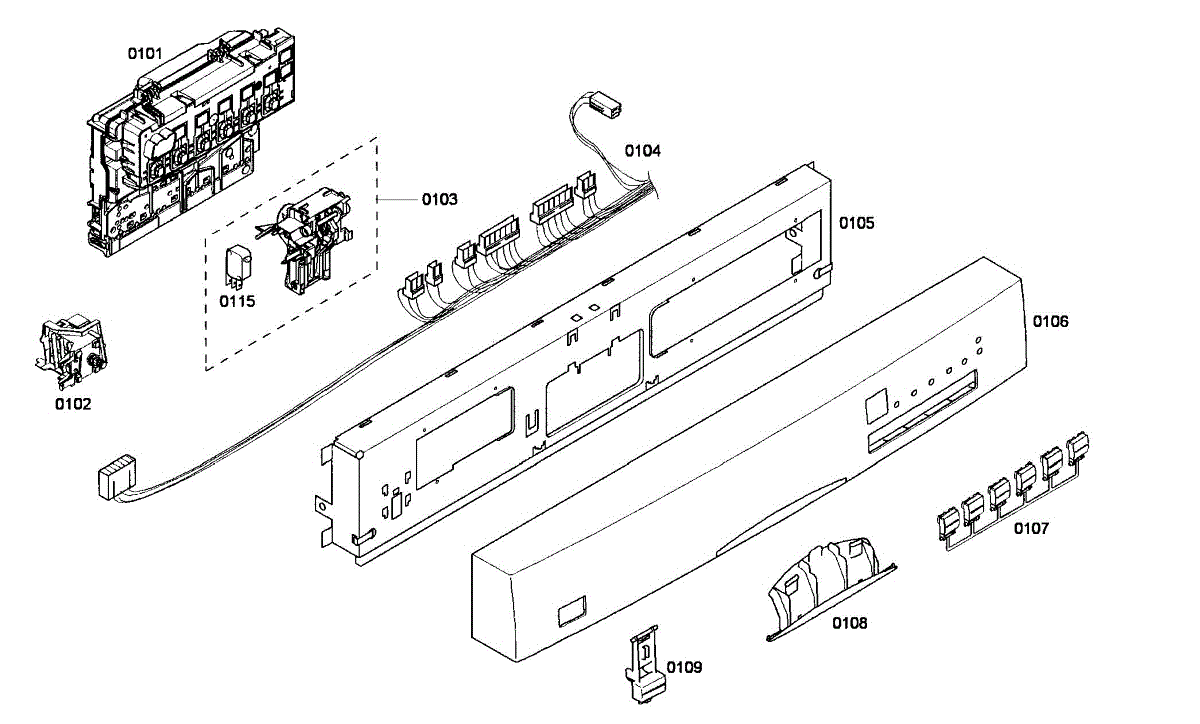 0101

0104

0103

0105

0115

0106

0102

0107

0108

0109