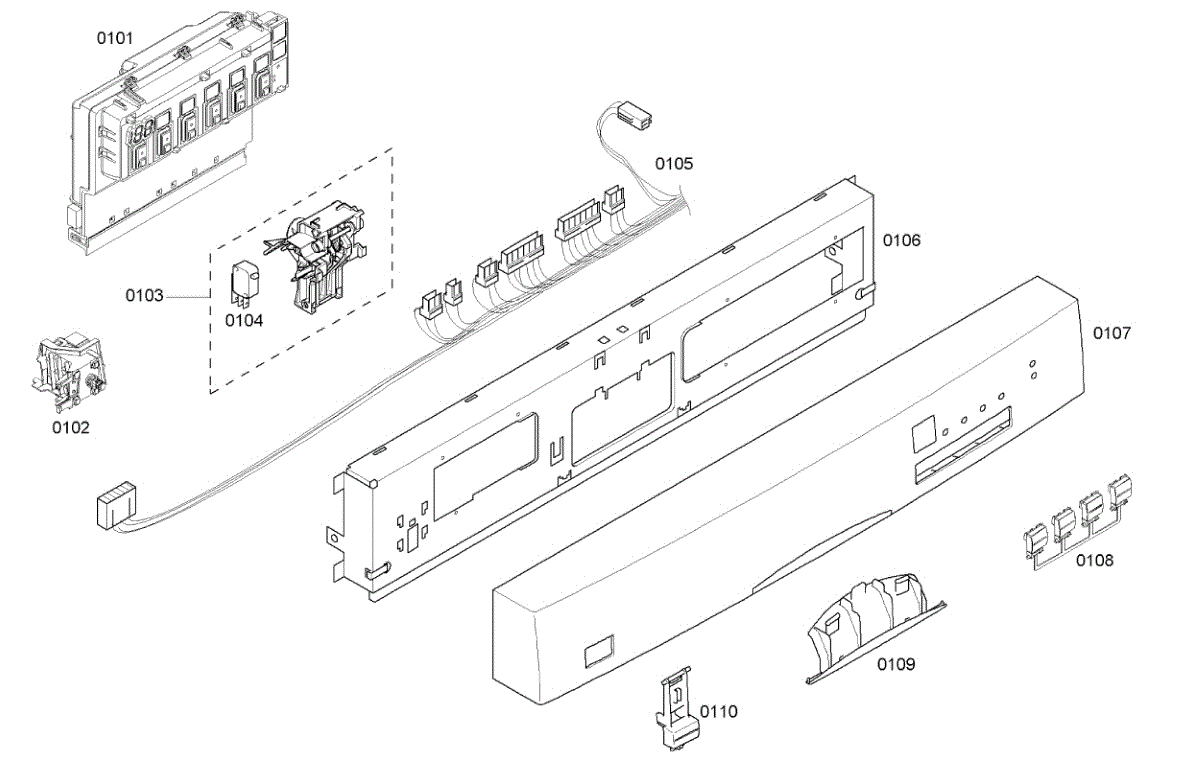 0101
0105
0106
0103
0104
0107
0102
0108
0109
0110