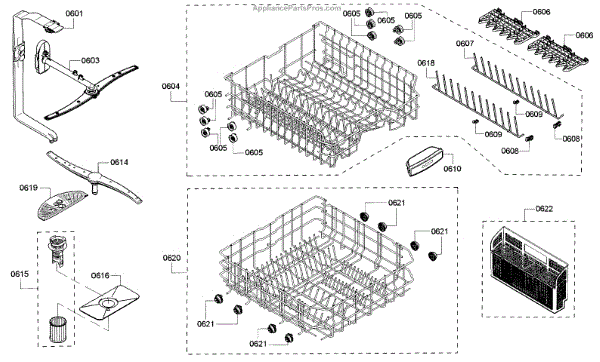 AppliancePartsPros.com

0601
0603
0604
0605
0605
0605
0605
0605
0605
0606
0606
0607
0618
0609
0609
0608
0608
0610
0614
0619
0615
0616
0620
0621
0621
0621
0621
0622