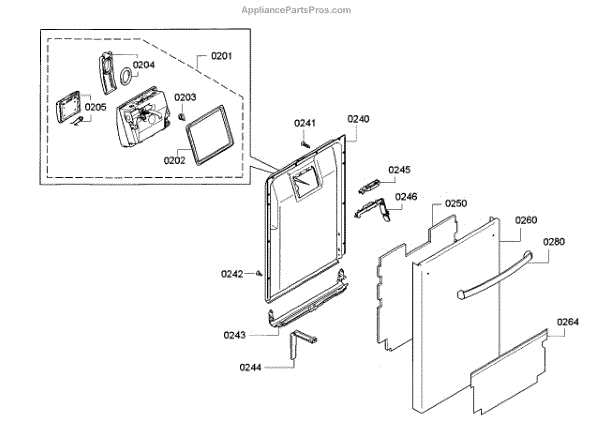 AppliancePartsPros.com

0201
0204
0205
0203
0202
0241
0240
0245
0246
0250
0260
0280
0242
0243
0244
0264