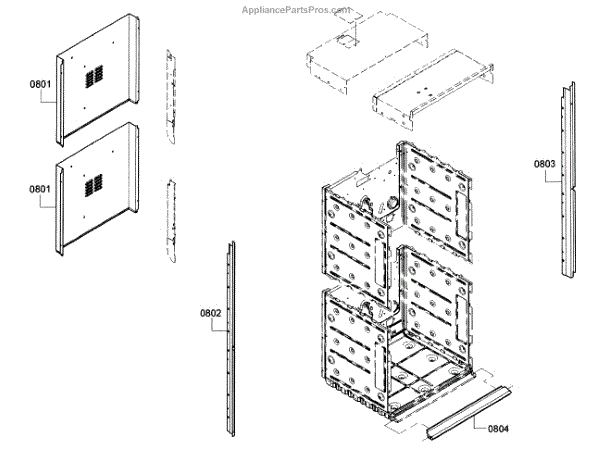 AppliancePartsPros.com

0801

0801

0802

0803

0804