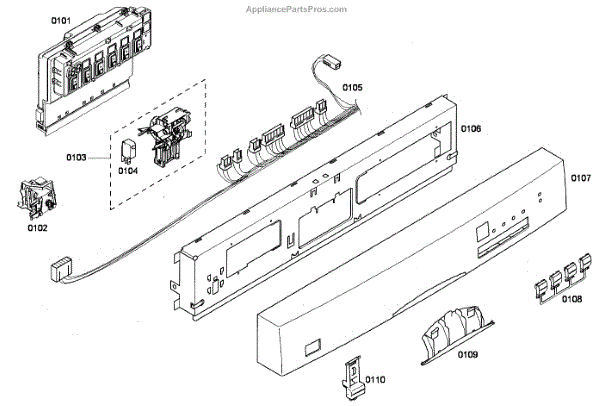 AppliancePartsPros.com

0101

0105

0106

0103

0104

0107

0102

0108

0109

0110