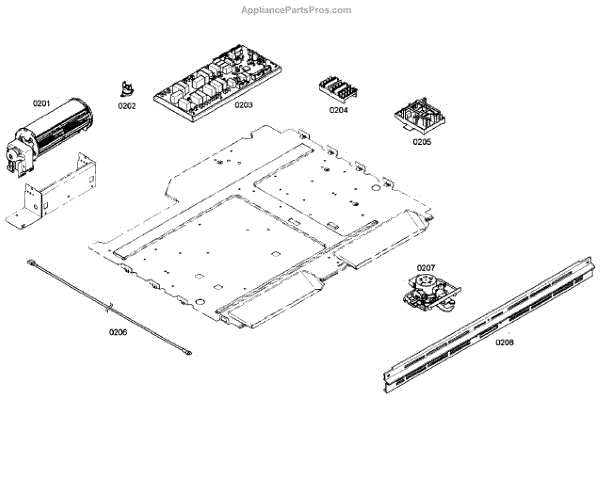 AppliancePartsPros.com

0201

0202

0203

0204

0205

0206

0207

0208