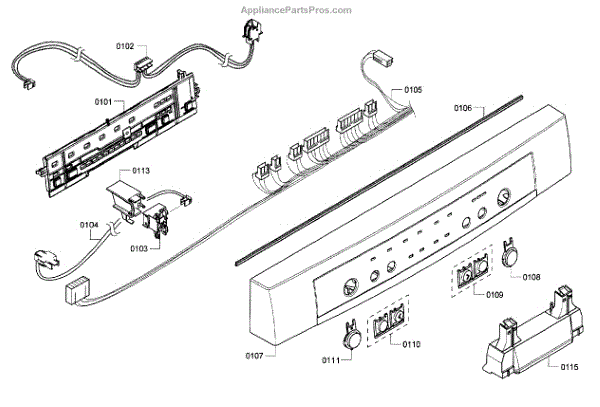 AppliancePartsPros.com

0102
0101
0105
0106
0113
0104
0103
0108
0109
0107
0111
0110
0115