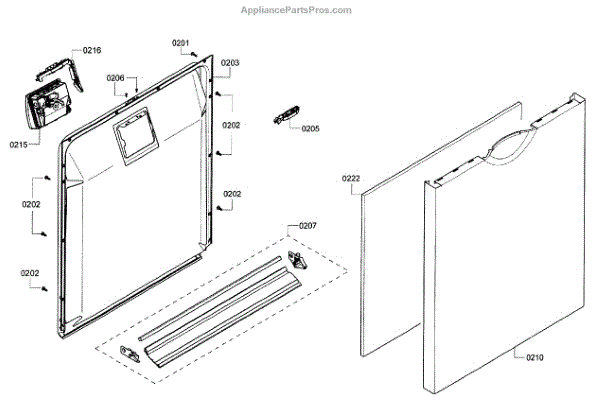 AppliancePartsPros.com

0216
0201
0203
0206
0202
0205
0215
0202
0202
0222
0207
0202
0210