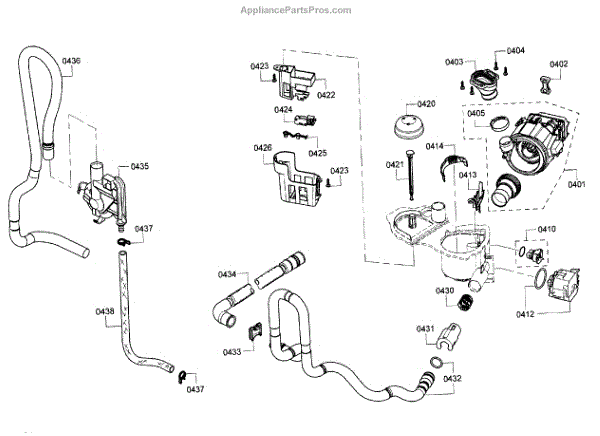 AppliancePartsPros.com

0436
0435
0437
0438
0437
0423
0422
0424
0425
0426
0423
0434
0433
0420
0421
0414
0413
0403
0404
0402
0405
0401
0410
0412
0430
0431
0432