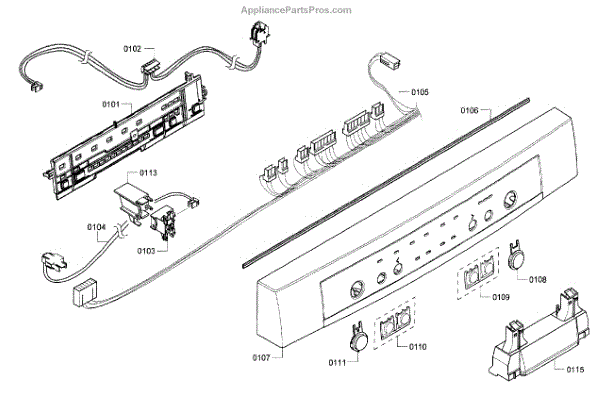 AppliancePartsPros.com

0102
0101
0105
0106
0113
0104
0103
0108
0109
0110
0111
0107
0115