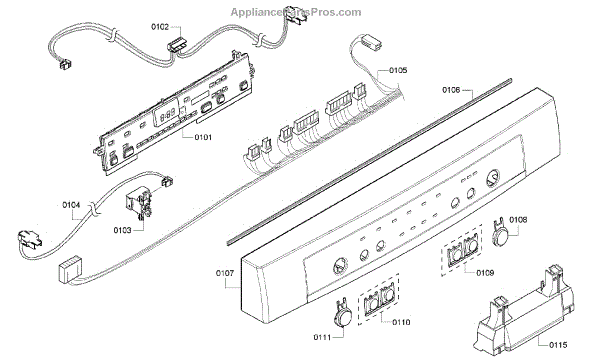 AppliancePartsPros.com

0102
0105
0106
0101
0104
0103
0108
0109
0107
0110
0111
0115