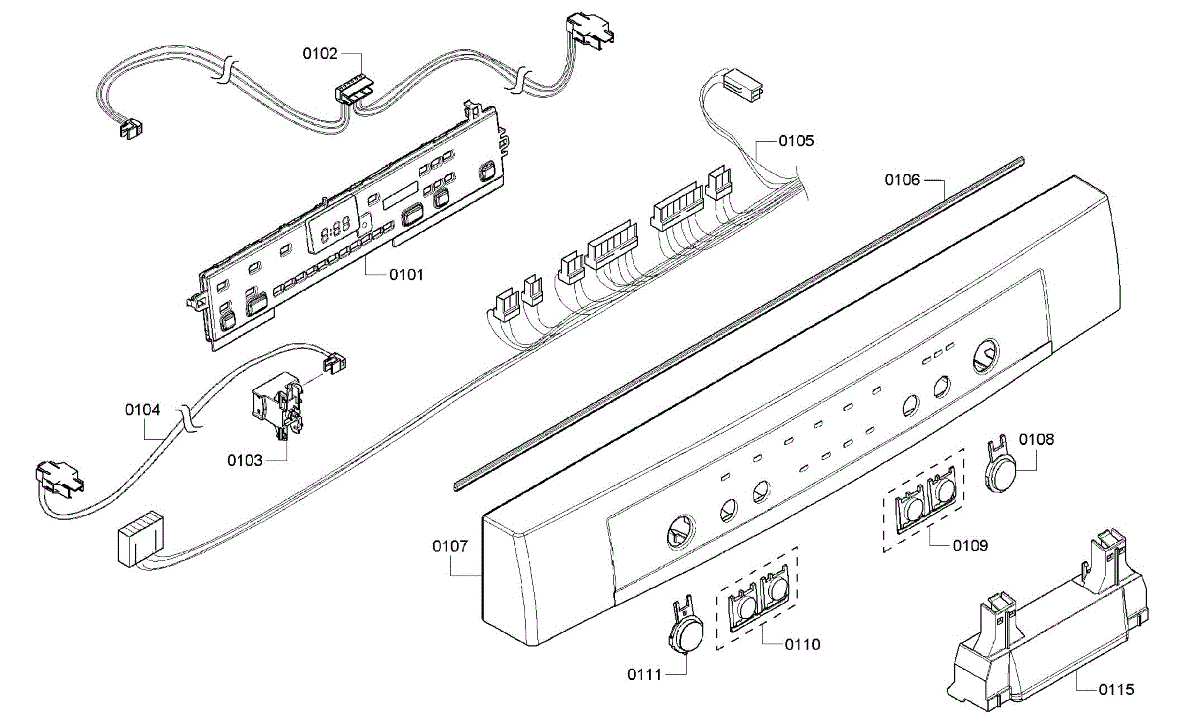 0102
0105
0106
0101
0104
0103
0108
0109
0107
0110
0111
0115