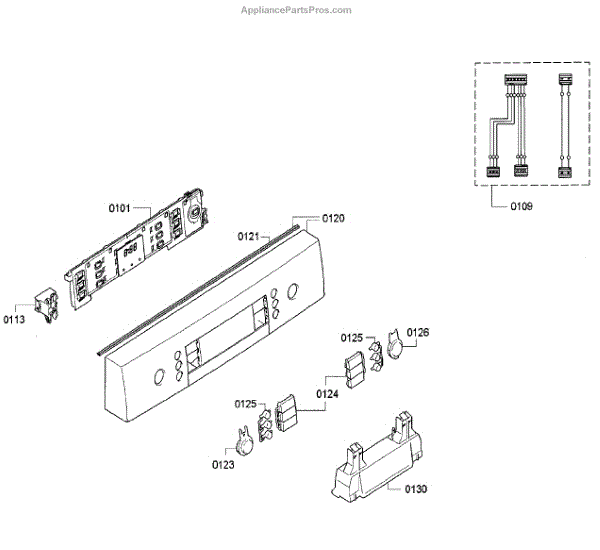 AppliancePartsPros.com

0109

0101

0120

0121

0113

0125

0126

0124

0125

0123

0130