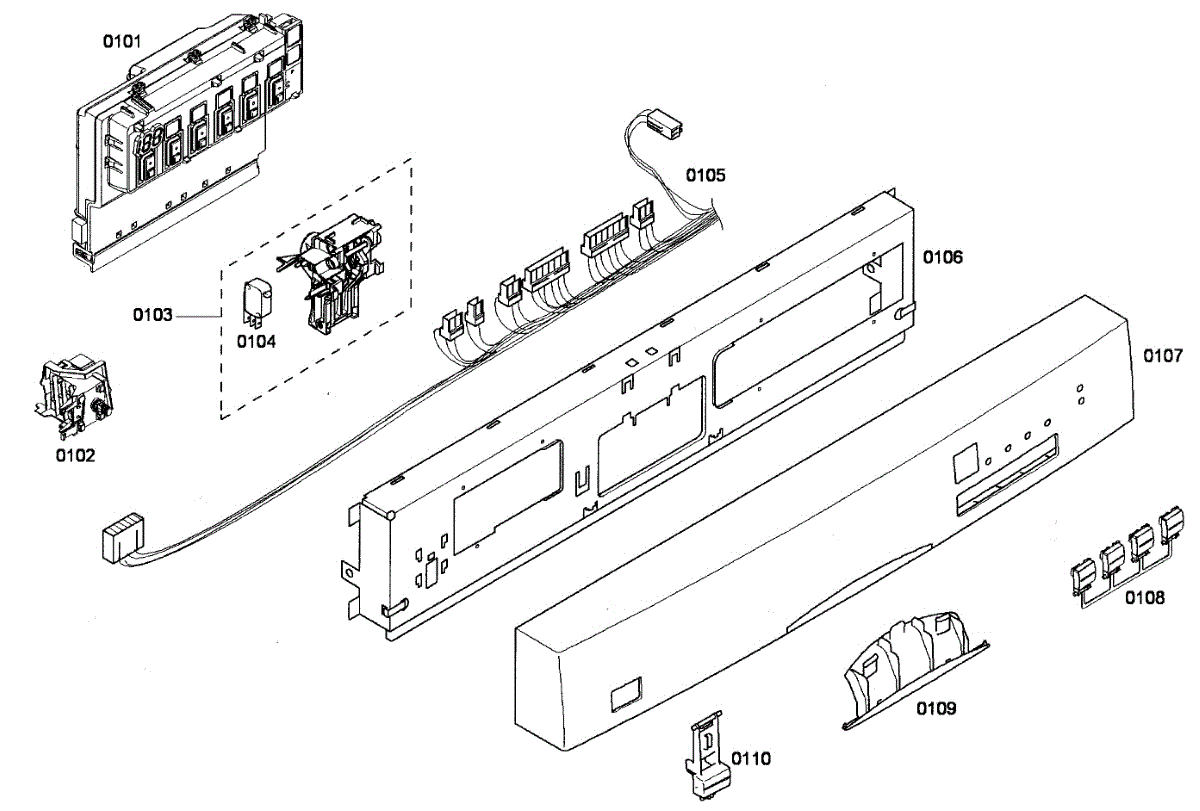 0101

0105

0106

0103

0104

0107

0102

0108

0109

0110