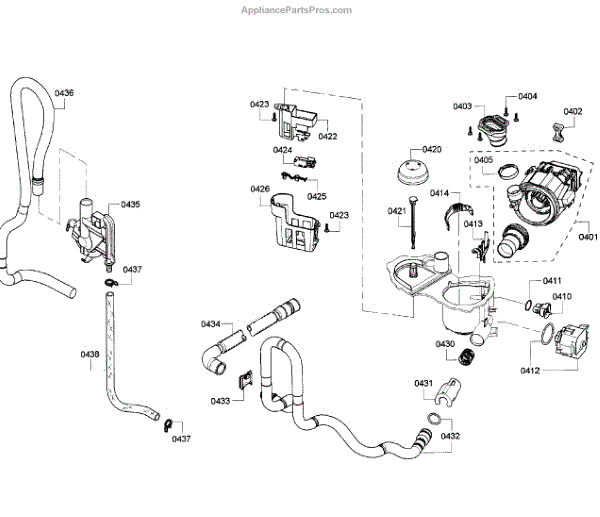 AppliancePartsPros.com

0436
0435
0437
0438
0437
0423
0422
0424
0425
0426
0423
0434
0433
0420
0421
0414
0413
0403
0404
0402
0405
0401
0411
0410
0412
0430
0431
0432