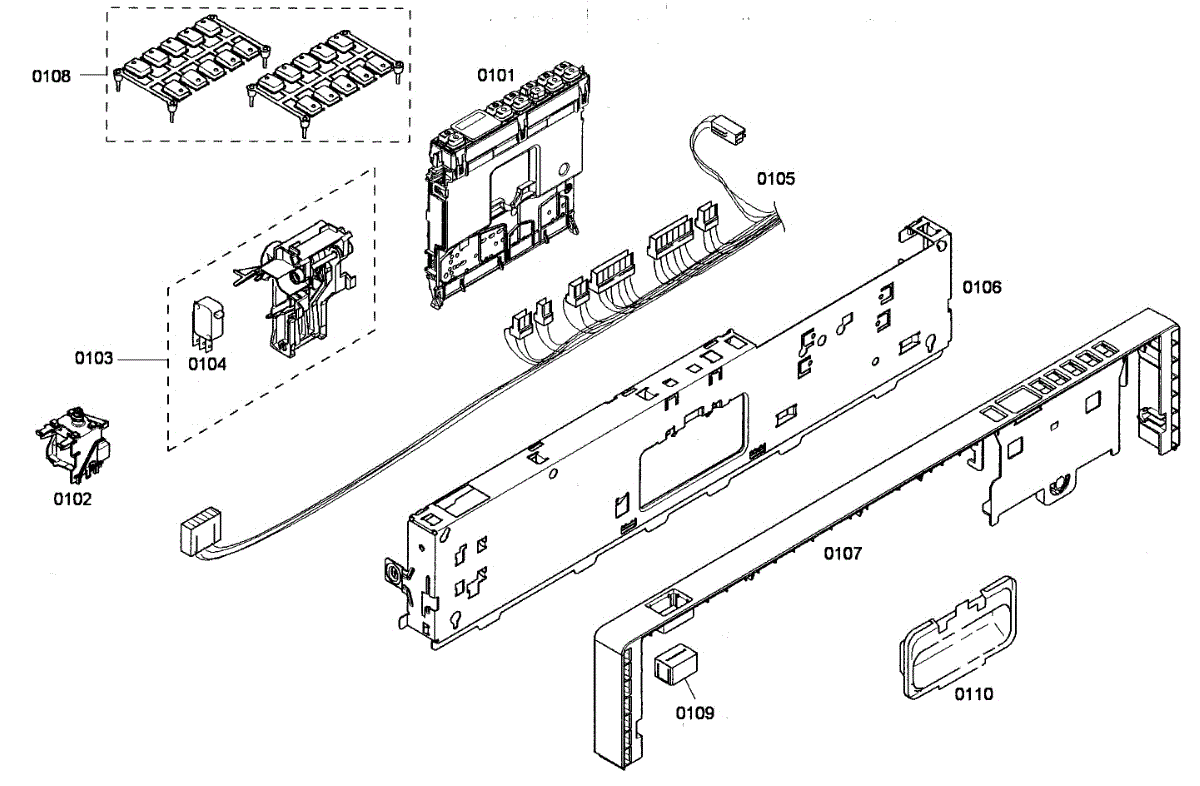 0108
0101
0105
0106
0103
0104
0102
0107
0109
0110