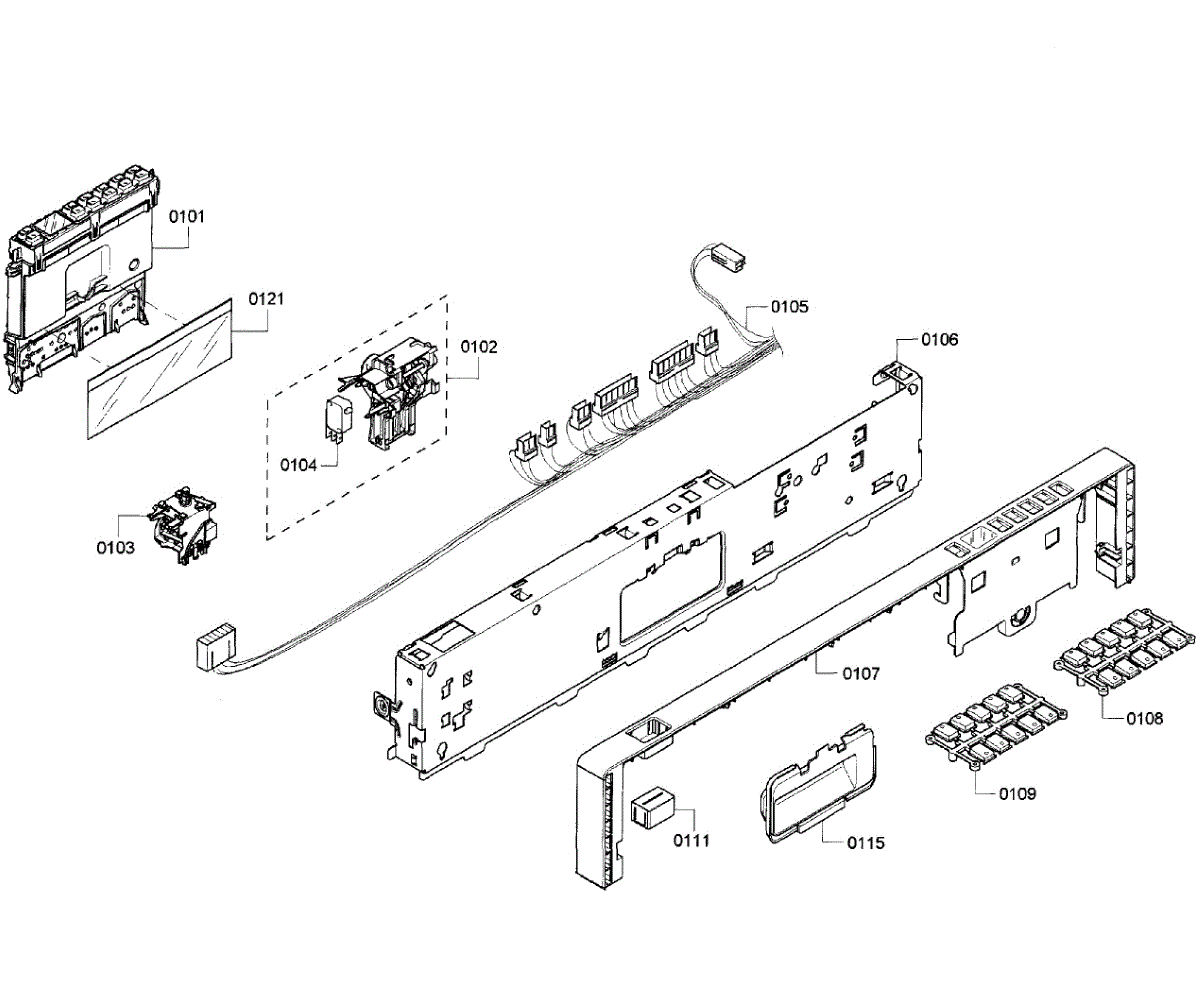 0101
0121
0102
0105
0106
0104
0103
0107
0108
0109
0111
0115