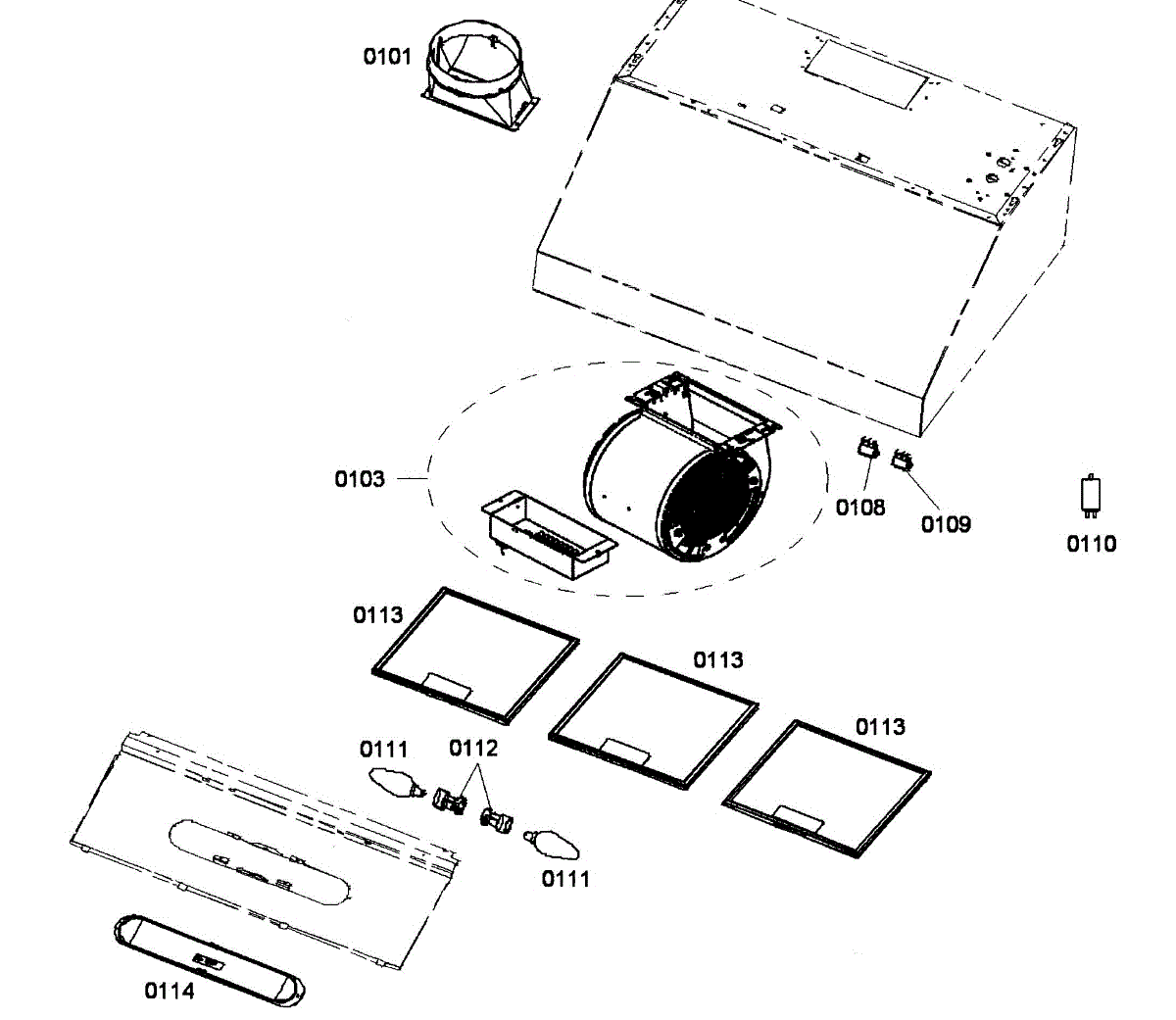 0101

0103

0108

0109

0110

0113

0113

0113

0111

0112

0111

0114