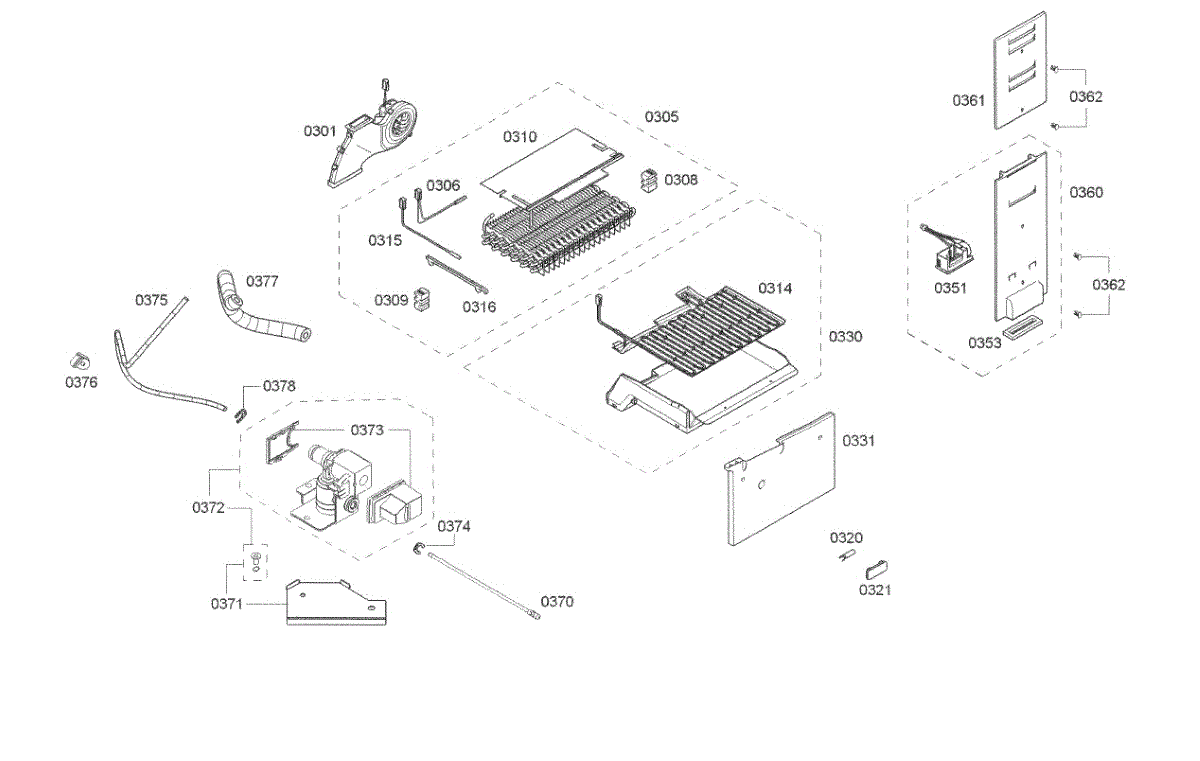 0301
0305
0310
0306
0308
0315
0309
0316
0314
0330
0361
0362
0360
0351
0362
0353
0375
0377
0376
0378
0373
0372
0374
0371
0370
0331
0320
0321