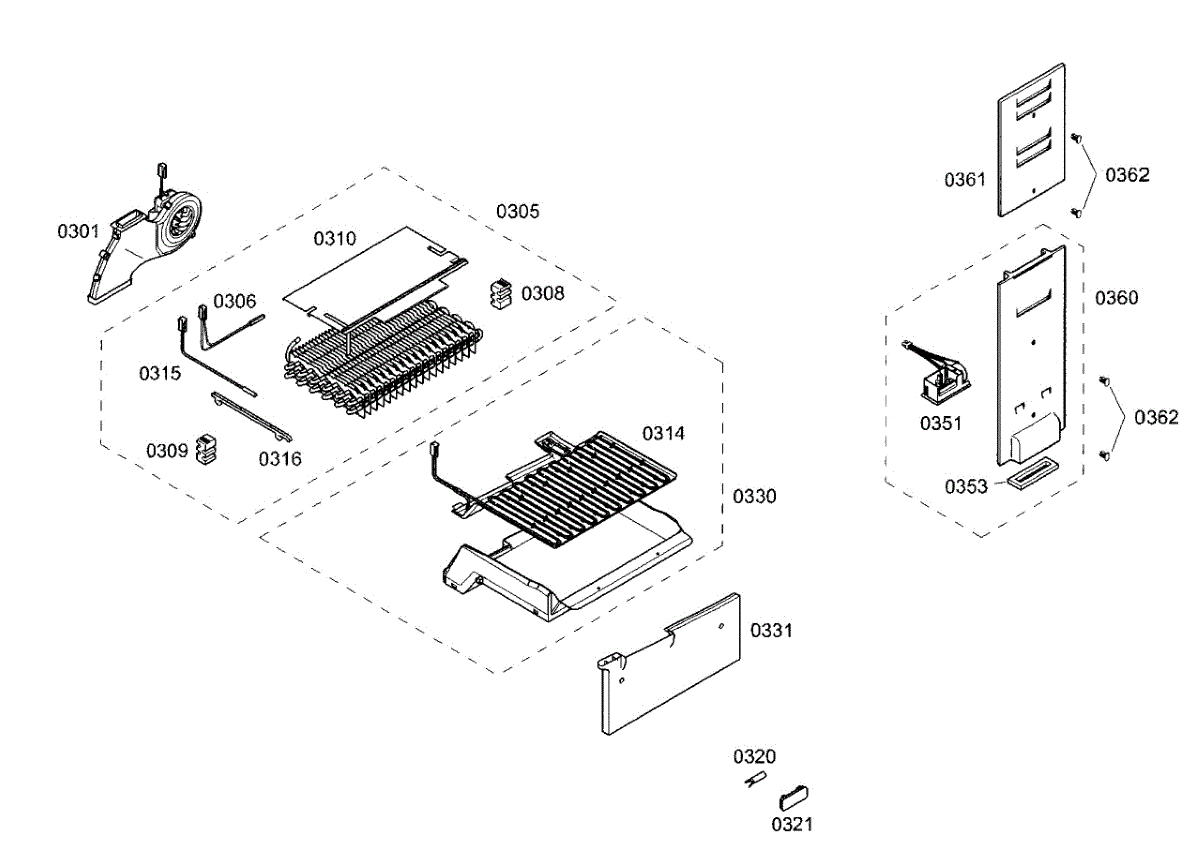 0301
0305
0310
0306
0308
0315
0309
0316
0314
0330
0331
0320
0321
0361
0362
0360
0351
0362
0353