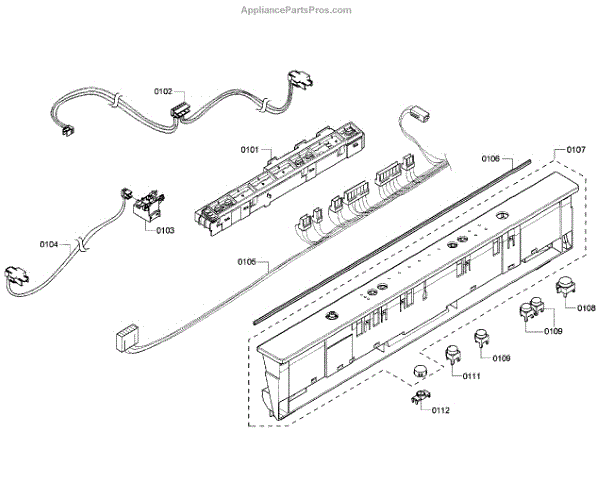 AppliancePartsPros.com

0102

0101

0106

0107

0103

0104

0105

0108

0109

0109

0111

0112