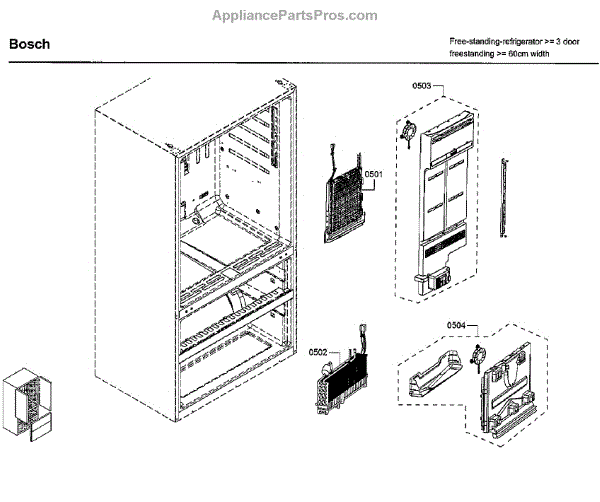 AppliancePartsPros.com

Bosch

Free-standing-refrigerator >= 3 door
freestanding >= 60cm width

0503

0501

0502

0504