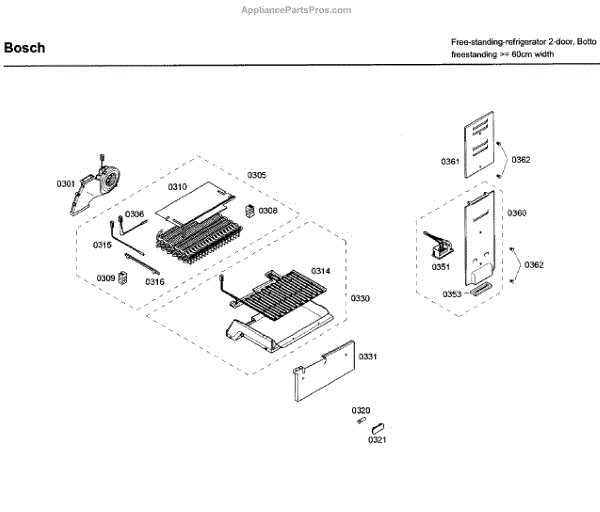 AppliancePartsPros.com

Bosch

Free-standing-refrigerator 2-door, Botto
freestanding >= 60cm width

0301
0305
0310
0306
0308
0315
0309
0316
0314
0330
0331
0320
0321
0361
0362
0360
0351
0362
0353