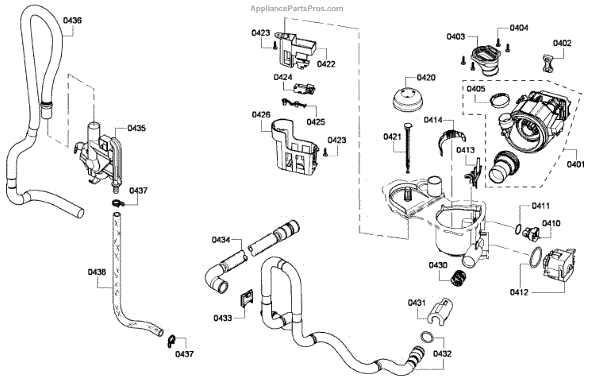 AppliancePartsPros.com

0436
0435
0437
0438
0437
0423
0422
0424
0425
0426
0423
0434
0433
0420
0421
0414
0413
0403
0404
0402
0405
0401
0411
0410
0412
0430
0431
0432