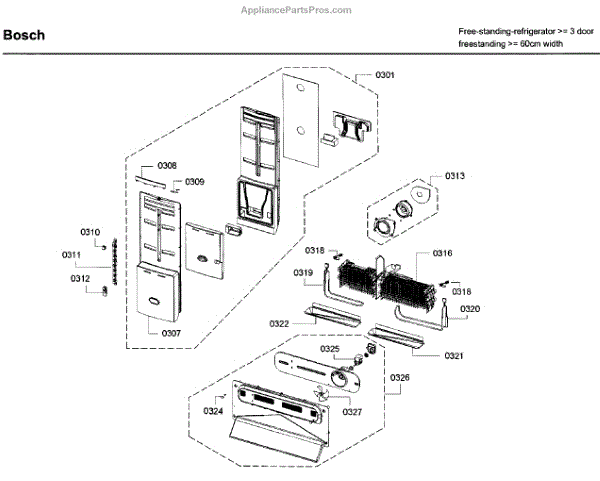 AppliancePartsPros.com

Bosch

Free-standing-refrigerator >= 3 door
freestanding >= 60cm width

0301
0308
0309
0313
0310
0311
0312
0318
0316
0319
0318
0320
0322
0307
0321
0325
0326
0324
0327