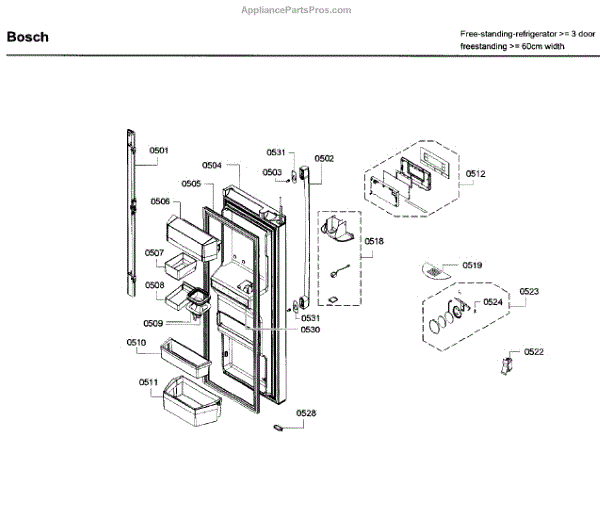 AppliancePartsPros.com

Bosch

Free-standing-refrigerator >= 3 door
freestanding >= 60cm width

0501
0504
0531
0502
0503
0505
0512
0506
0518
0507
0519
0508
0523
0524
0509
0531
0530
0510
0522
0511
0528