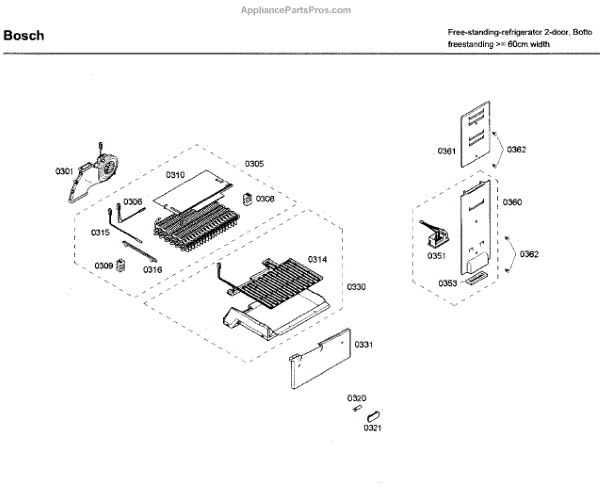 AppliancePartsPros.com

Bosch

Free-standing-refrigerator 2-door, Botto freestanding >= 60cm width

0301
0305
0310
0306
0308
0315
0309
0316
0314
0330
0331
0320
0321
0361
0362
0360
0351
0362
0353