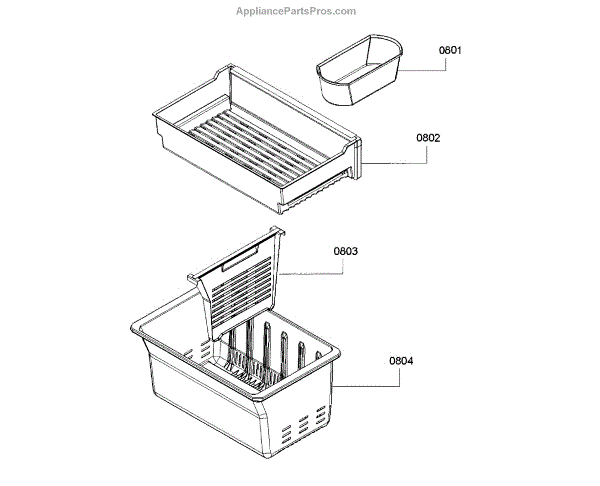 AppliancePartsPros.com

0801

0802

0803

0804