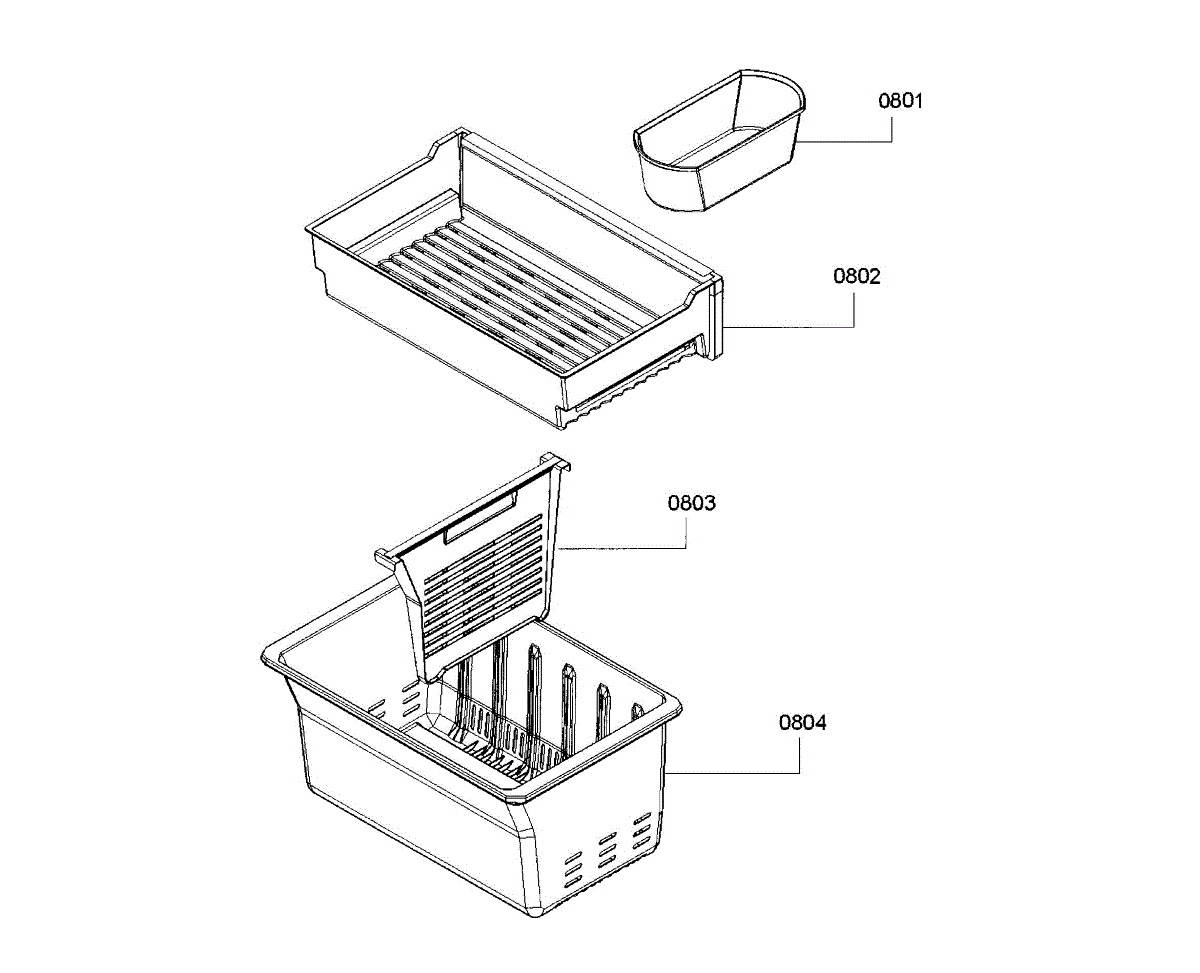 0801

0802

0803

0804