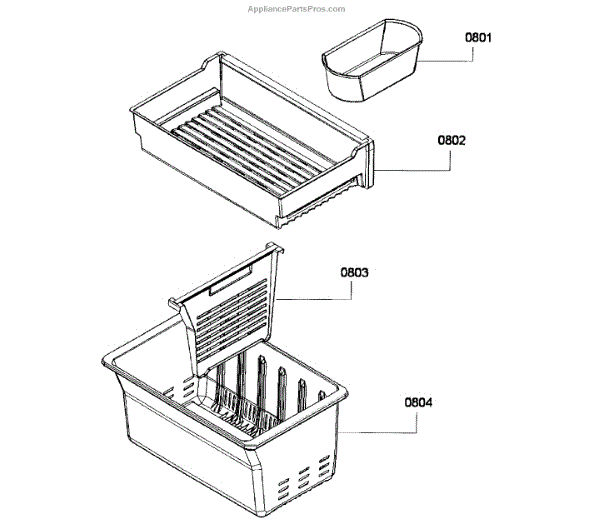 AppliancePartsPros.com

0801

0802

0803

0804