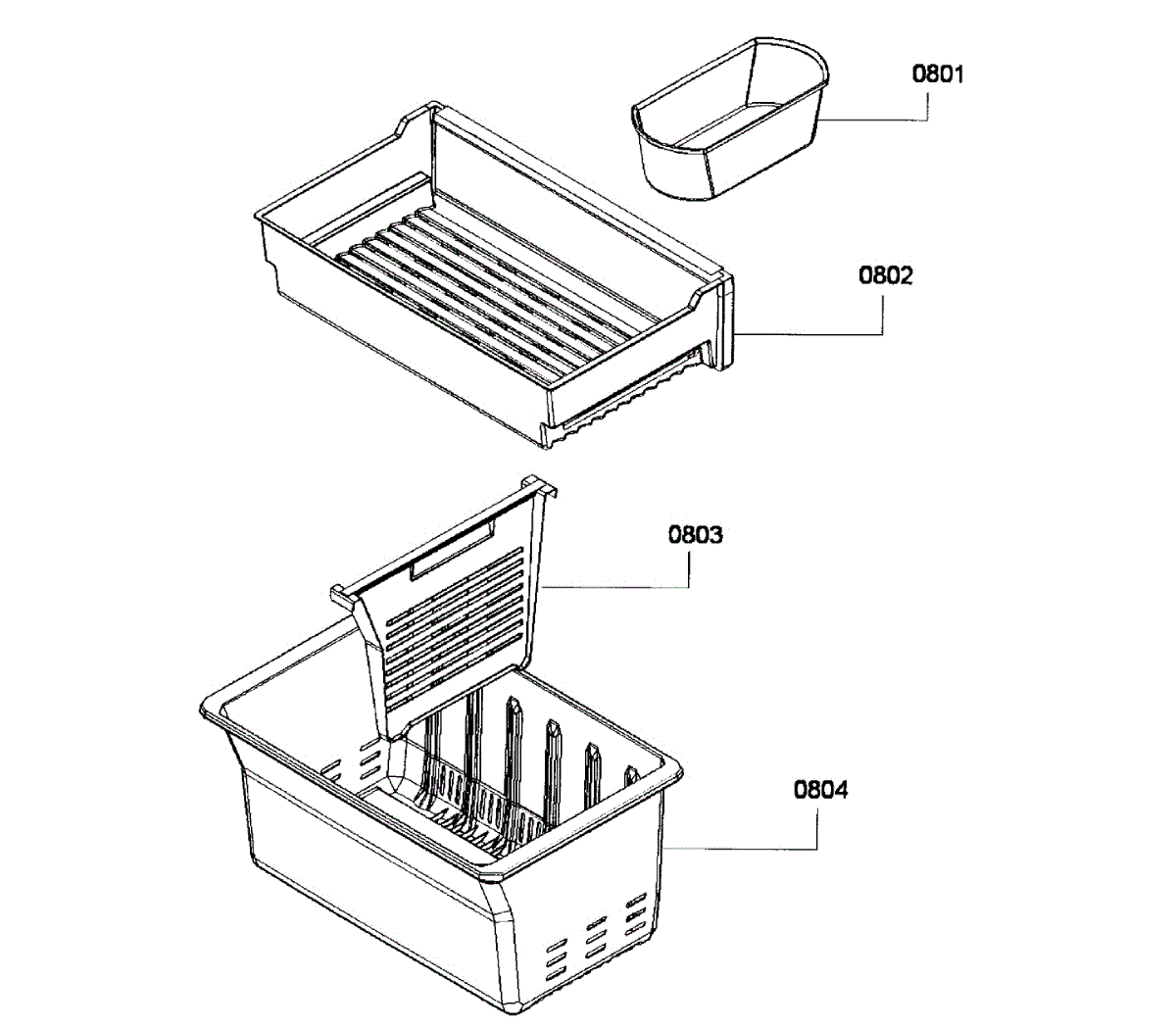 0801

0802

0803

0804