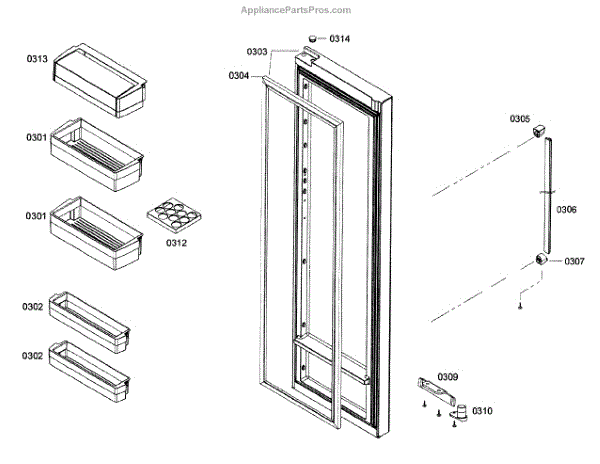 AppliancePartsPros.com

0313
0301
0301
0312
0302
0302
0314
0303
0304
0305
0306
0307
0309
0310