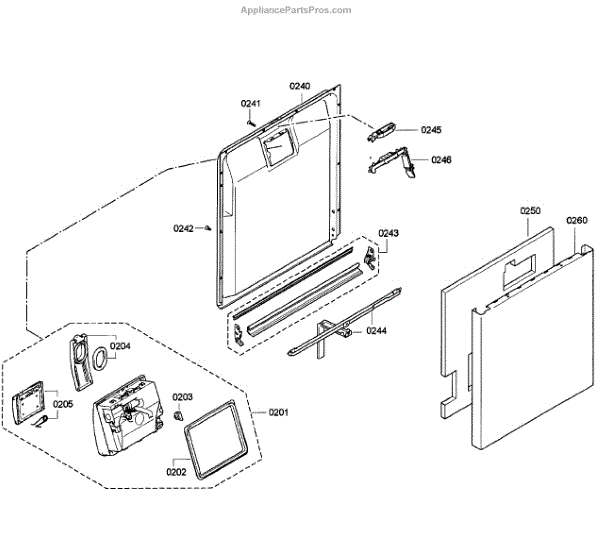 AppliancePartsPros.com

0240
0241
0245
0246
0242
0243
0250
0260
0244
0204
0205
0203
0201
0202