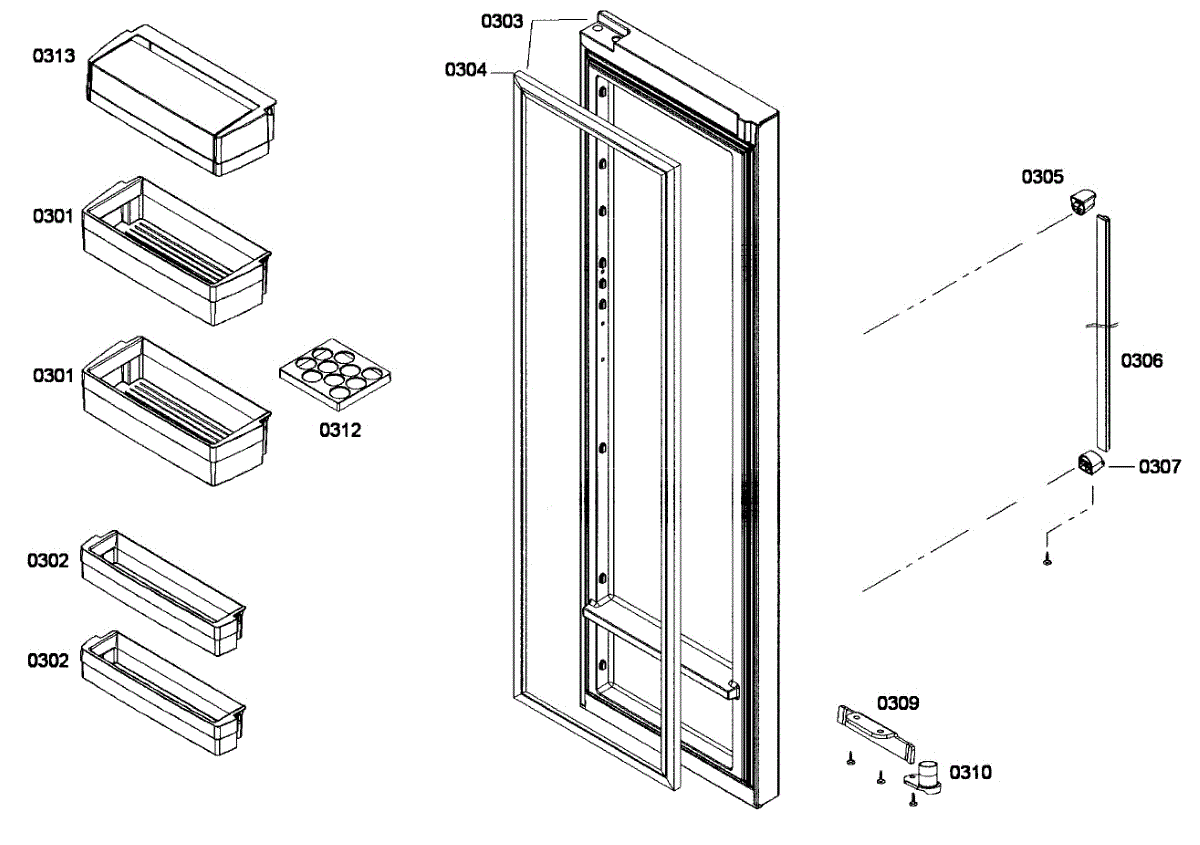 0313

0301

0301

0312

0302

0302

0303

0304

0305

0306

0307

0309

0310