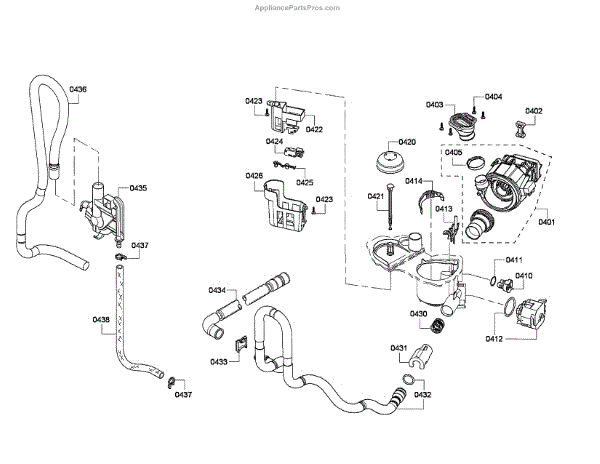 AppliancePartsPros.com

0436
0435
0437
0438
0437
0423
0422
0424
0425
0426
0423
0434
0433
0420
0421
0414
0413
0403
0404
0402
0405
0401
0411
0410
0412
0430
0431
0432