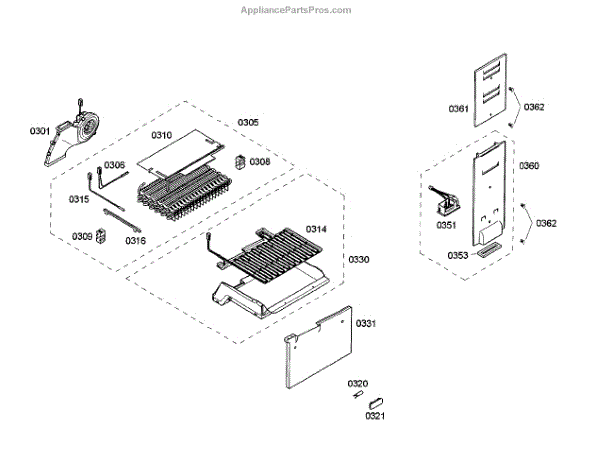 AppliancePartsPros.com

0301
0305
0310
0306
0308
0315
0309
0316
0314
0330
0331
0320
0321
0361
0362
0360
0351
0362
0353