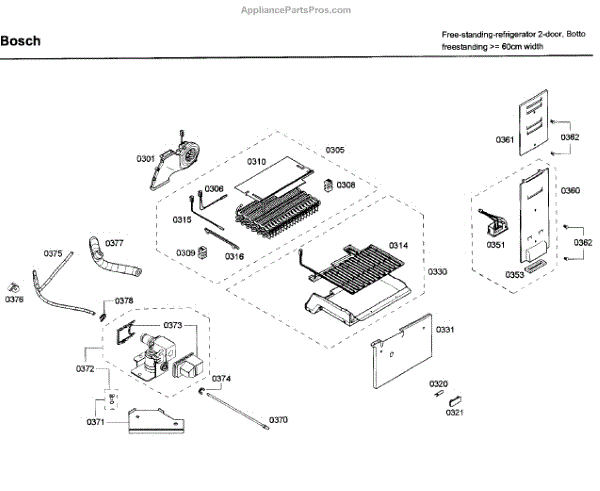 AppliancePartsPros.com

Bosch

Free-standing-refrigerator 2-door, Botto freestanding >= 60cm width

0301
0305
0310
0306
0308
0315
0309
0316
0314
0330
0361
0362
0360
0351
0362
0353
0377
0375
0376
0378
0373
0372
0374
0371
0370
0331
0320
0321