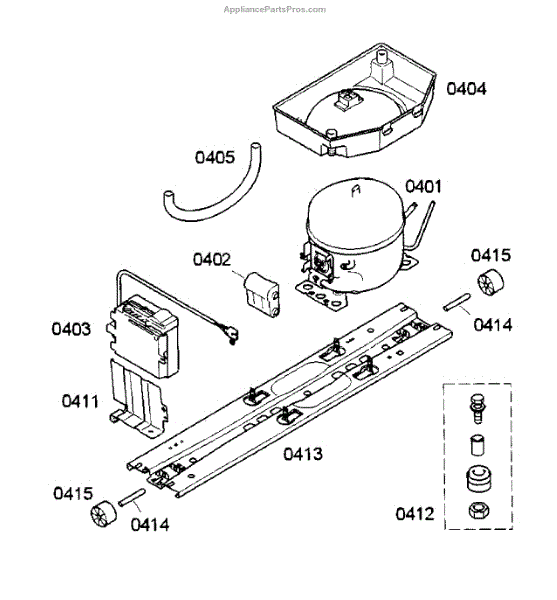 AppliancePartsPros.com

0404

0405

0401

0402

0415

0414

0403

0411

0413

0415

0414

0412